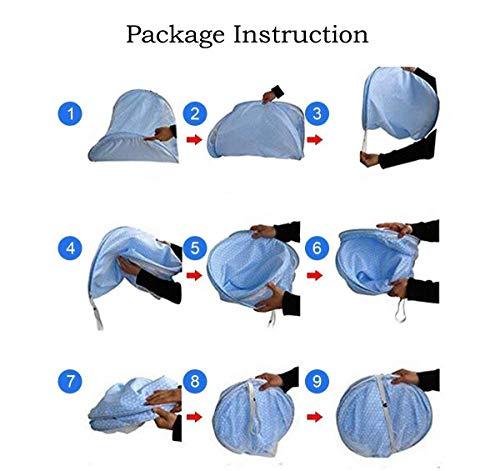 Package Instruction

1

2

3

4

5

6

7

8

9